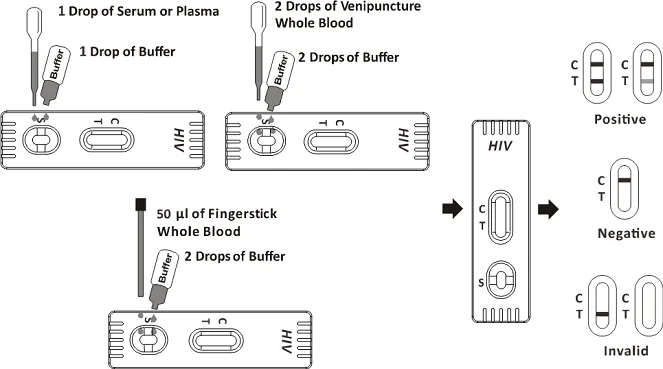 1 Drop of Serum or Plasma

1 Drop of Buffer

Buffer

S

C
T

HIV

2 Drops of Venipuncture Whole Blood

2 Drops of Buffer

Buffer

S

C
T

HIV

50 µl of Fingerstick Whole Blood

2 Drops of Buffer

Buffer

S

C
T

HIV

HIV

C
T

S

C
T

C
T

Positive

C
T

Negative

C
T

C
T

Invalid