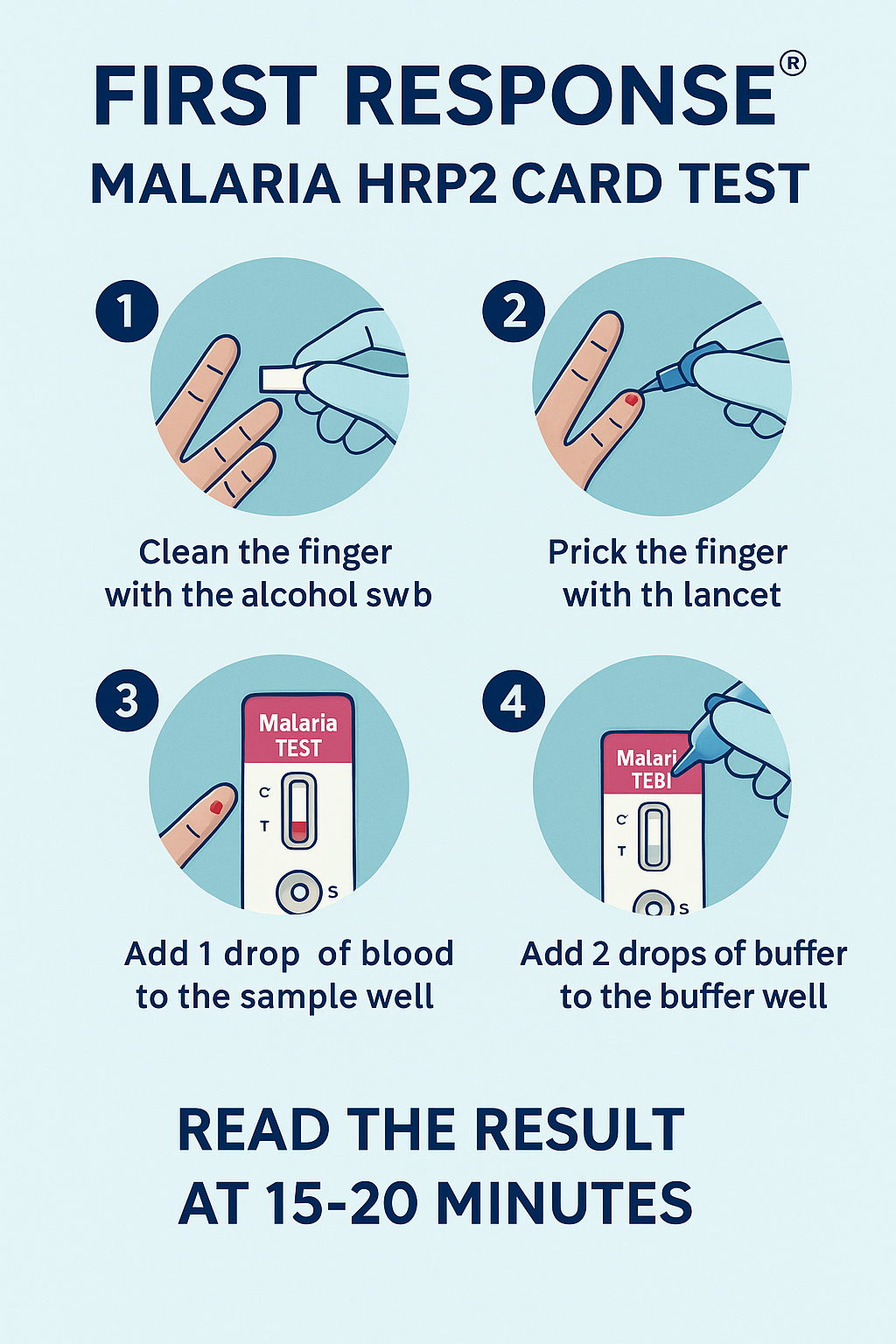 FIRST RESPONSE®

MALARIA HRP2 CARD TEST

1

Clean the finger with the alcohol swb

2

Prick the finger with th lancet

3

Malaria TEST

C

T

S

Add 1 drop of blood to the sample well

4

Malari TEBI

C

T

S

Add 2 drops of buffer to the buffer well

READ THE RESULT AT 15-20 MINUTES